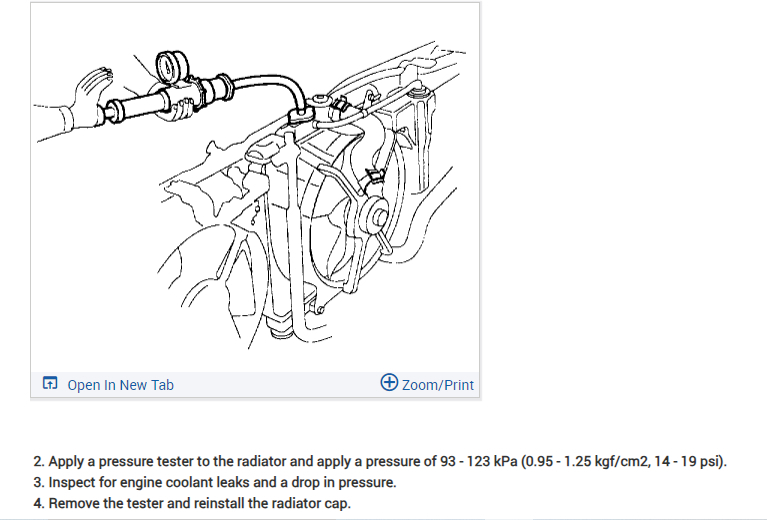 Open In New Tab

Zoom/Print

2. Apply a pressure tester to the radiator and apply a pressure of 93 - 123 kPa (0.95 - 1.25 kgf/cm2, 14 - 19 psi).
3. Inspect for engine coolant leaks and a drop in pressure.
4. Remove the tester and reinstall the radiator cap.