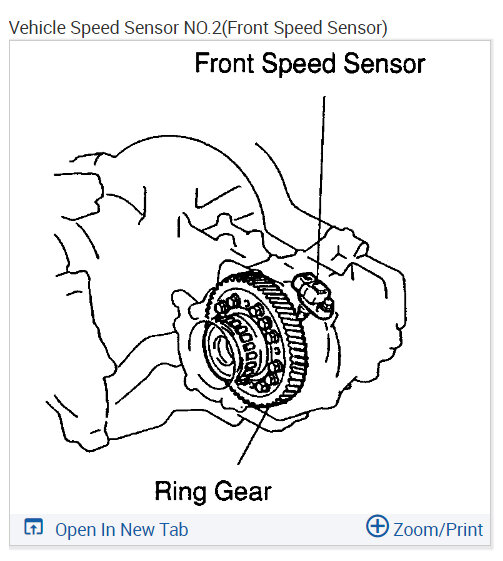 Vehicle Speed Sensor NO.2(Front Speed Sensor)

Front Speed Sensor

Ring Gear

Open In New Tab

Zoom/Print