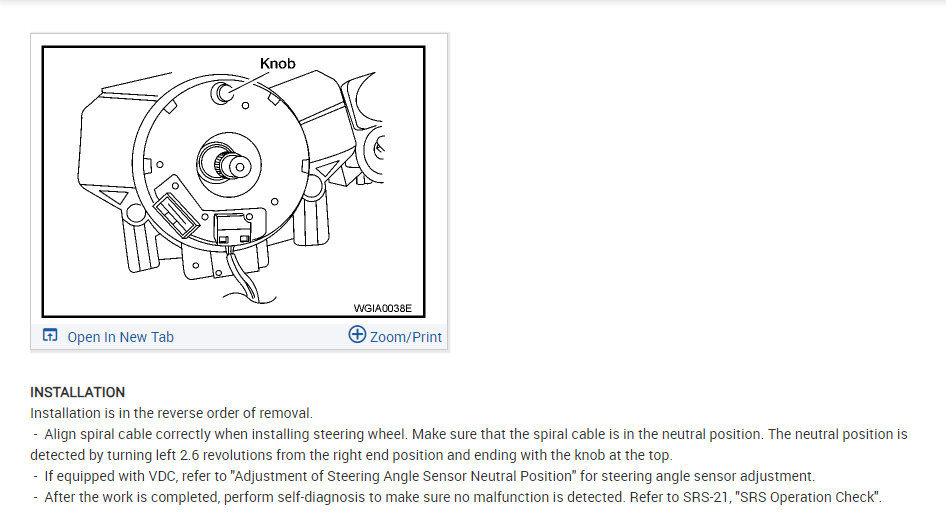 Knob

WGIA0038E

Open In New Tab

Zoom/Print

INSTALLATION
Installation is in the reverse order of removal.
- Align spiral cable correctly when installing steering wheel. Make sure that the spiral cable is in the neutral position. The neutral position is detected by turning left 2.6 revolutions from the right end position and ending with the knob at the top.
- If equipped with VDC, refer to "Adjustment of Steering Angle Sensor Neutral Position" for steering angle sensor adjustment.
- After the work is completed, perform self-diagnosis to make sure no malfunction is detected. Refer to SRS-21, "SRS Operation Check".