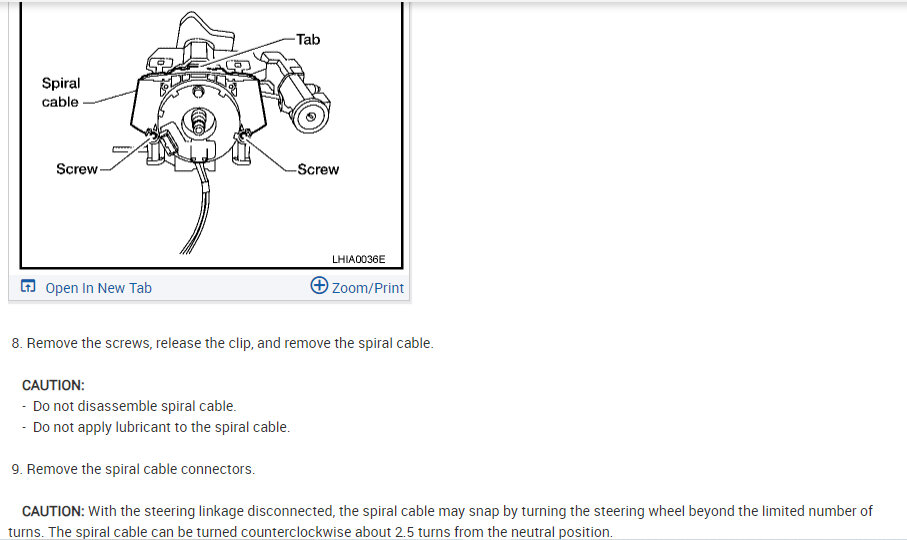 Tab
Spiral cable
Screw
Screw
LHIA0036E

Open In New Tab
Zoom/Print

8. Remove the screws, release the clip, and remove the spiral cable.

CAUTION:
- Do not disassemble spiral cable.
- Do not apply lubricant to the spiral cable.

9. Remove the spiral cable connectors.

CAUTION: With the steering linkage disconnected, the spiral cable may snap by turning the steering wheel beyond the limited number of turns. The spiral cable can be turned counterclockwise about 2.5 turns from the neutral position.