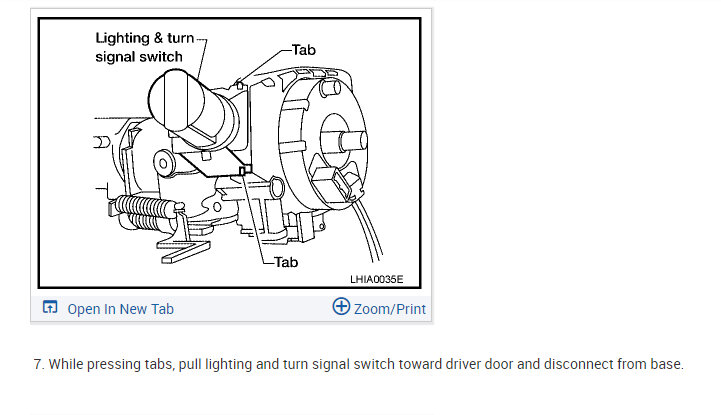 Lighting & turn signal switch
Tab
Tab
LHIA0035E

Open In New Tab
Zoom/Print

7. While pressing tabs, pull lighting and turn signal switch toward driver door and disconnect from base.