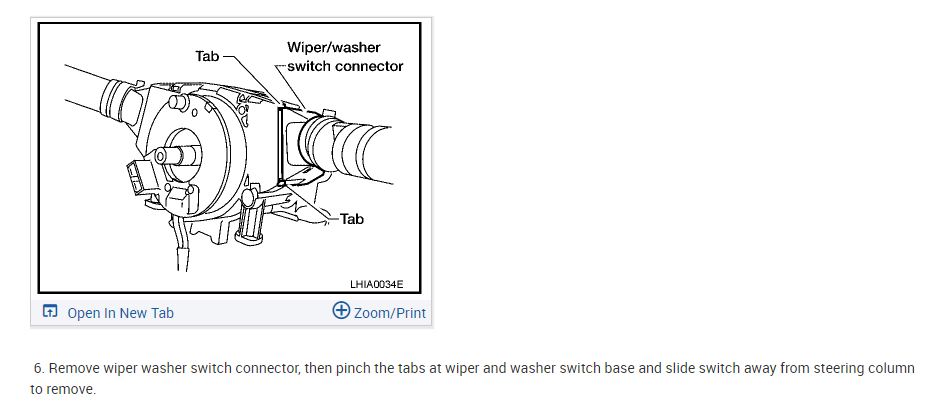 Tab

Wiper/washer switch connector

Tab

LHIA0034E

Open In New Tab

Zoom/Print

6. Remove wiper washer switch connector, then pinch the tabs at wiper and washer switch base and slide switch away from steering column to remove.