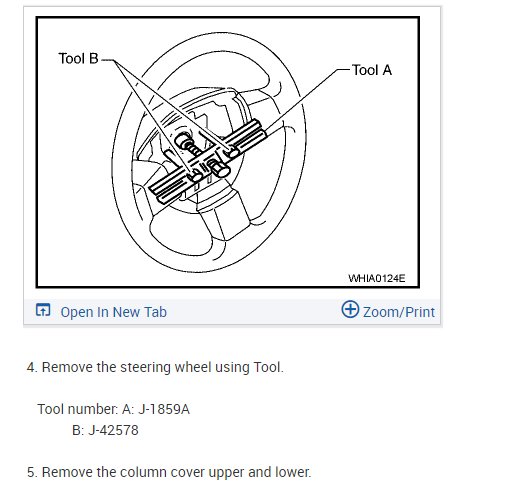 Tool B

Tool A

WHIA0124E

Open In New Tab

Zoom/Print

4. Remove the steering wheel using Tool.

Tool number: A: J-1859A
B: J-42578

5. Remove the column cover upper and lower.