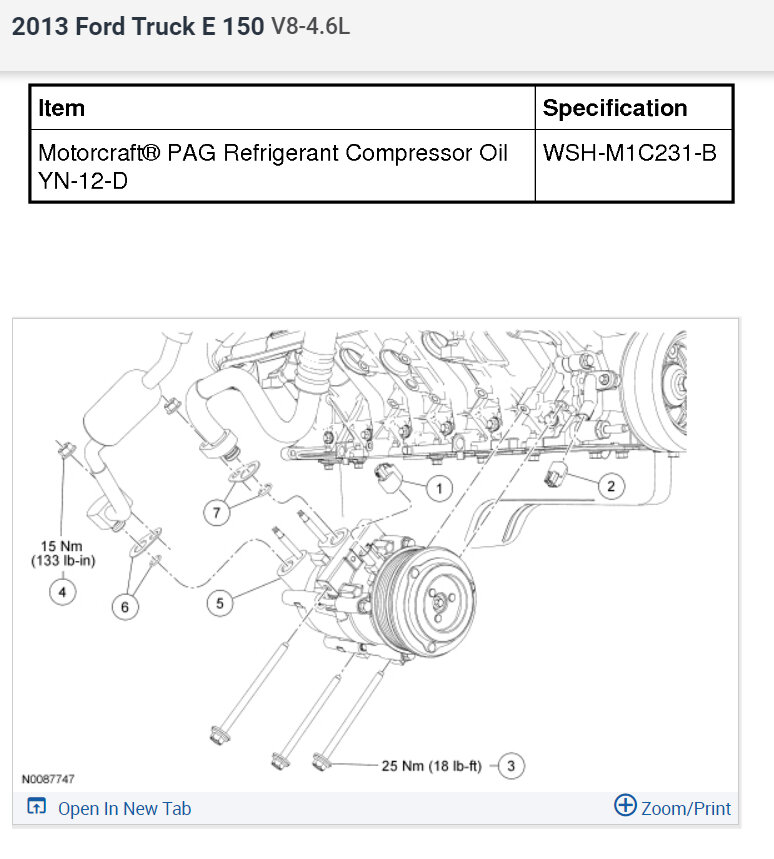 2013 Ford Truck E 150 V8-4.6L

| Item | Specification |
|---|---|
| Motorcraft® PAG Refrigerant Compressor Oil YN-12-D | WSH-M1C231-B |

1
2
7
15 Nm (133 lb-in)
4
6
5
25 Nm (18 lb-ft)
3
N0087747

Open In New Tab
Zoom/Print