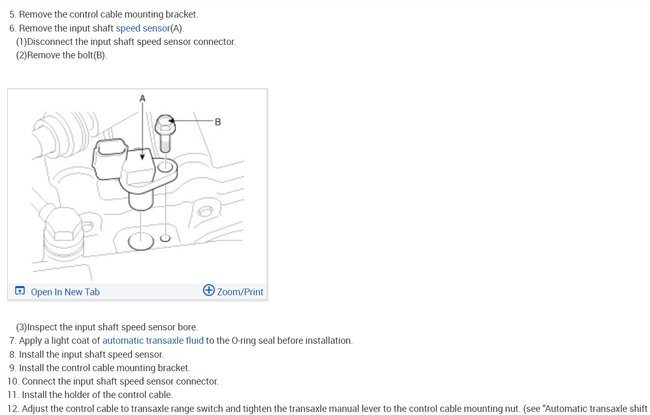 5. Remove the control cable mounting bracket.
6. Remove the input shaft speed sensor(A).
(1)Disconnect the input shaft speed sensor connector.
(2)Remove the bolt(B).

A
B

Open In New Tab
Zoom/Print

(3)Inspect the input shaft speed sensor bore.
7. Apply a light coat of automatic transaxle fluid to the O-ring seal before installation.
8. Install the input shaft speed sensor.
9. Install the control cable mounting bracket.
10. Connect the input shaft speed sensor connector.
11. Install the holder of the control cable.
12. Adjust the control cable to transaxle range switch and tighten the transaxle manual lever to the control cable mounting nut. (see "Automatic transaxle shift