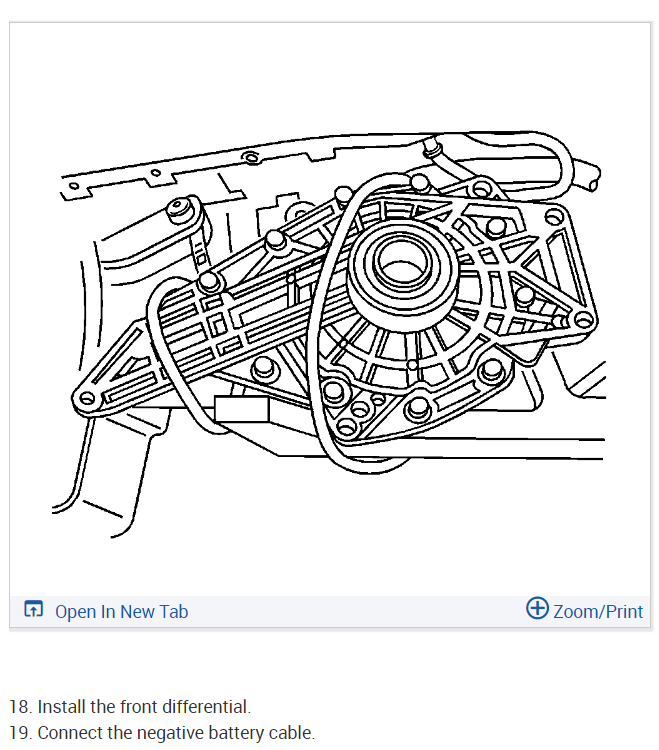 Open In New Tab

Zoom/Print

18. Install the front differential.
19. Connect the negative battery cable.