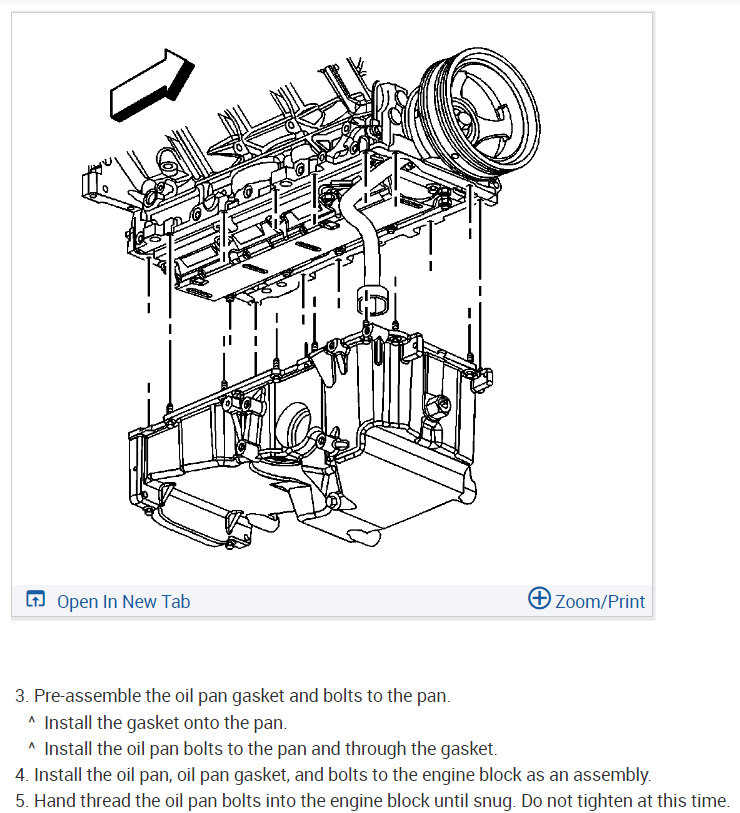 Open In New Tab

Zoom/Print

3. Pre-assemble the oil pan gasket and bolts to the pan.
^ Install the gasket onto the pan.
^ Install the oil pan bolts to the pan and through the gasket.
4. Install the oil pan, oil pan gasket, and bolts to the engine block as an assembly.
5. Hand thread the oil pan bolts into the engine block until snug. Do not tighten at this time.