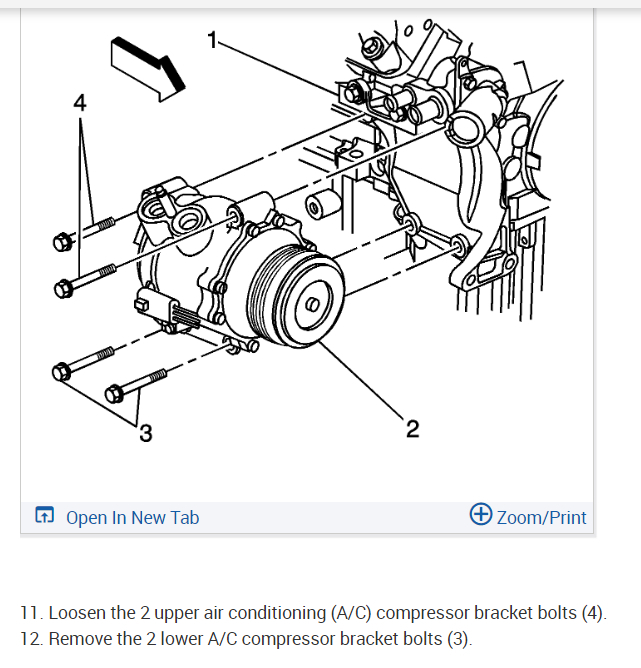 1
4
3
2

Open In New Tab
Zoom/Print

11. Loosen the 2 upper air conditioning (A/C) compressor bracket bolts (4).
12. Remove the 2 lower A/C compressor bracket bolts (3).