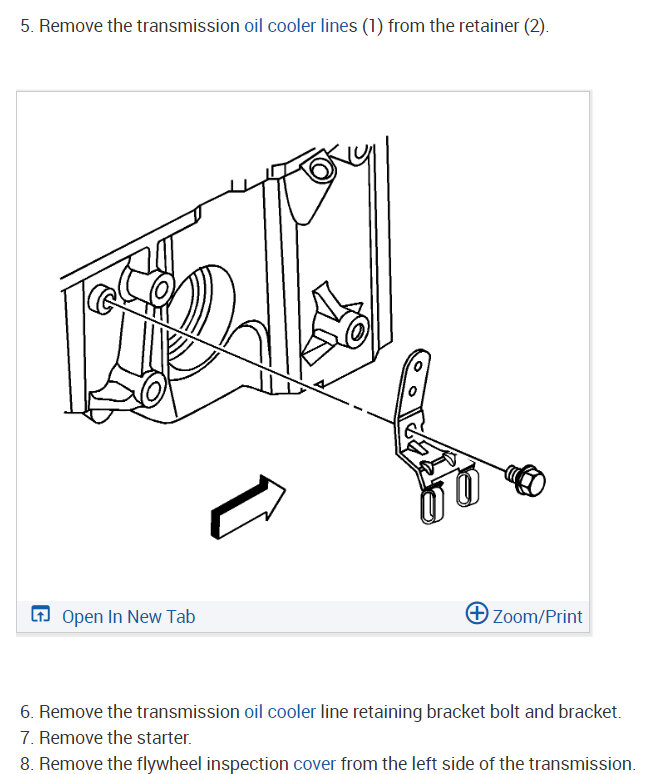 5. Remove the transmission oil cooler lines (1) from the retainer (2).

Open In New Tab

Zoom/Print

6. Remove the transmission oil cooler line retaining bracket bolt and bracket.
7. Remove the starter.
8. Remove the flywheel inspection cover from the left side of the transmission.