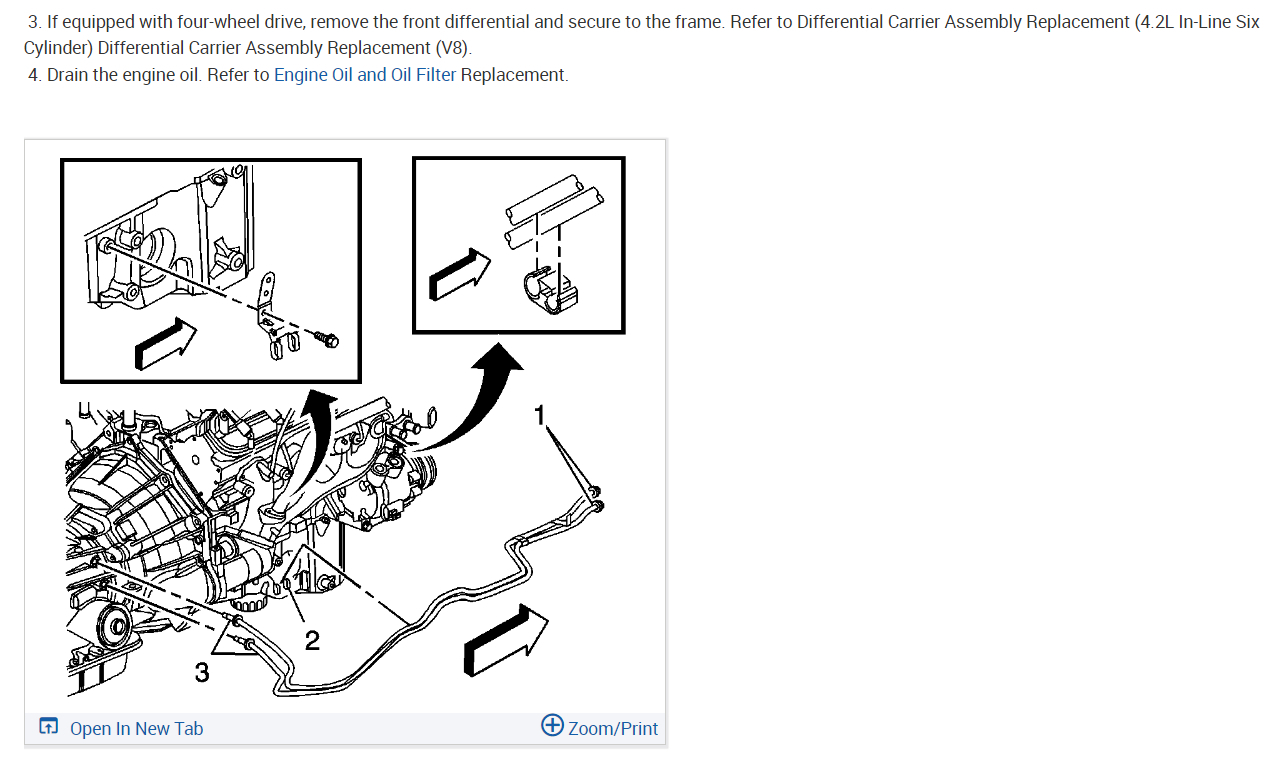 3. If equipped with four-wheel drive, remove the front differential and secure to the frame. Refer to Differential Carrier Assembly Replacement (4.2L In-Line Six Cylinder) Differential Carrier Assembly Replacement (V8).

4. Drain the engine oil. Refer to Engine Oil and Oil Filter Replacement.

1

2

3

Open In New Tab

Zoom/Print