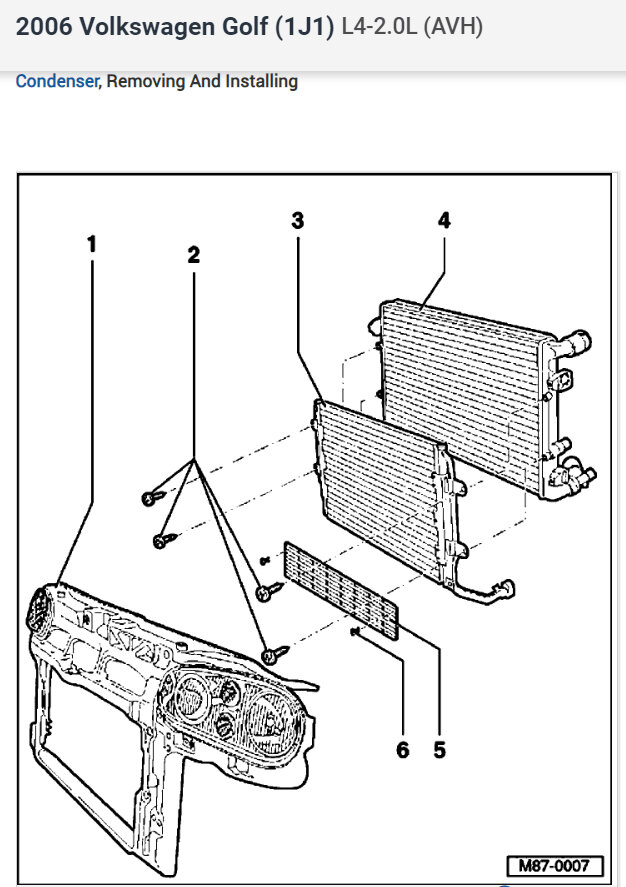 2006 Volkswagen Golf (1J1) L4-2.0L (AVH)

Condenser, Removing And Installing

1
2
3
4
6
5
M87-0007