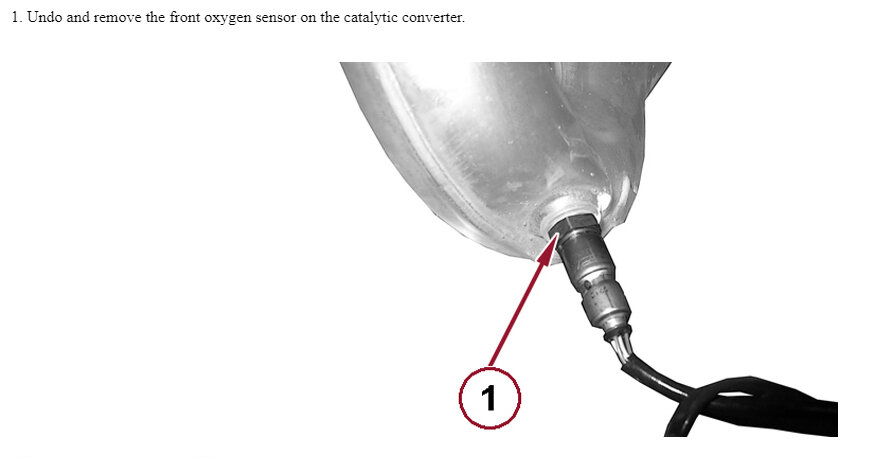 1. Undo and remove the front oxygen sensor on the catalytic converter.

1