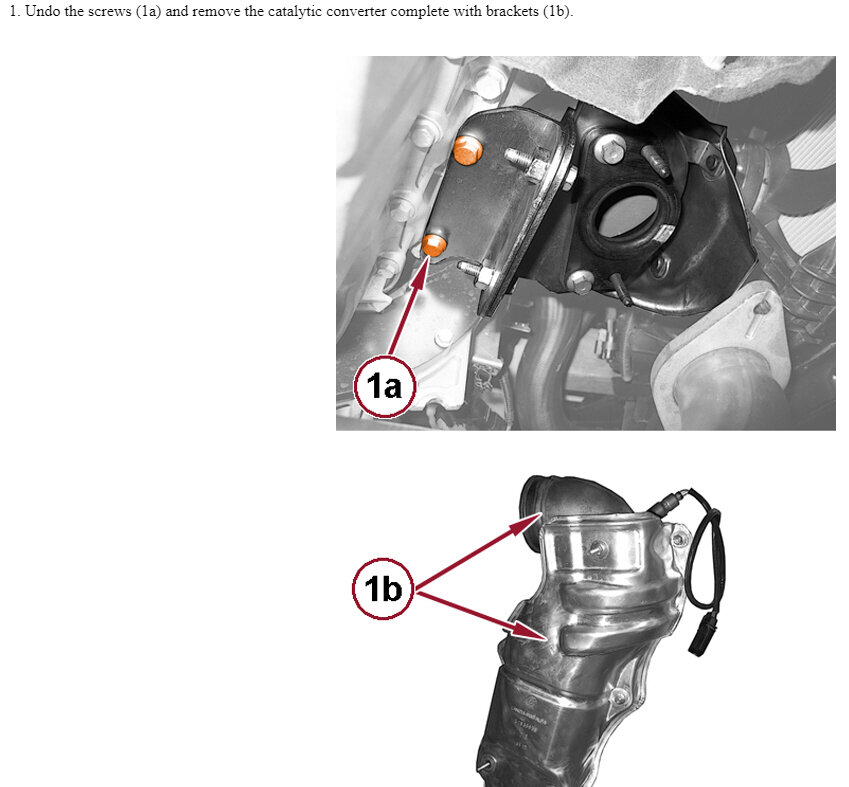 1. Undo the screws (1a) and remove the catalytic converter complete with brackets (1b).

1a

1b