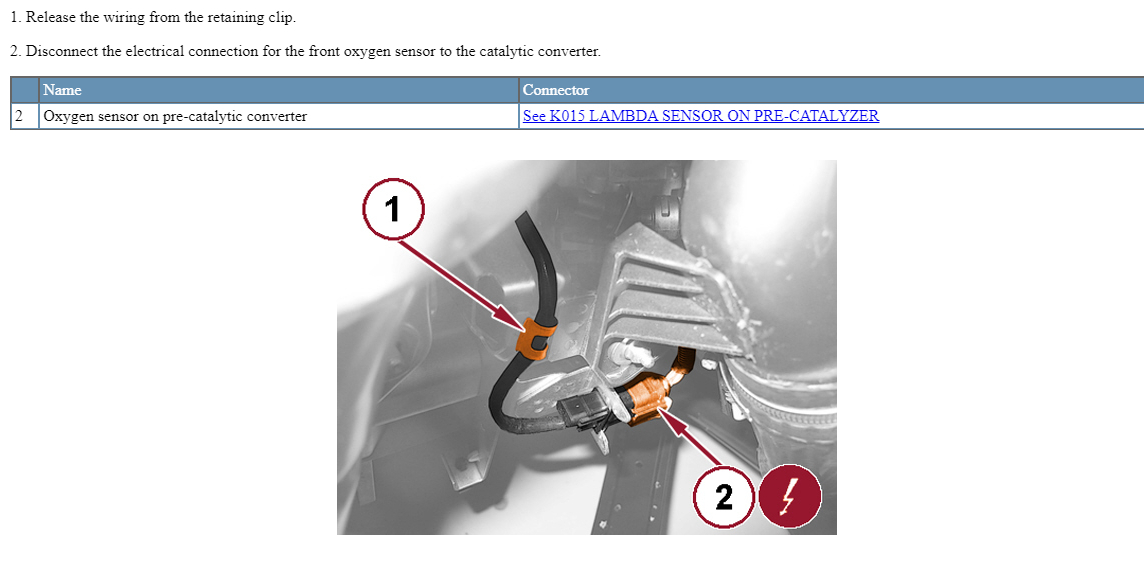 1. Release the wiring from the retaining clip.

2. Disconnect the electrical connection for the front oxygen sensor to the catalytic converter.

| | Name | Connector |
|---|---|---|
| 2 | Oxygen sensor on pre-catalytic converter | See K015 LAMBDA SENSOR ON PRE-CATALYZER |

1

2