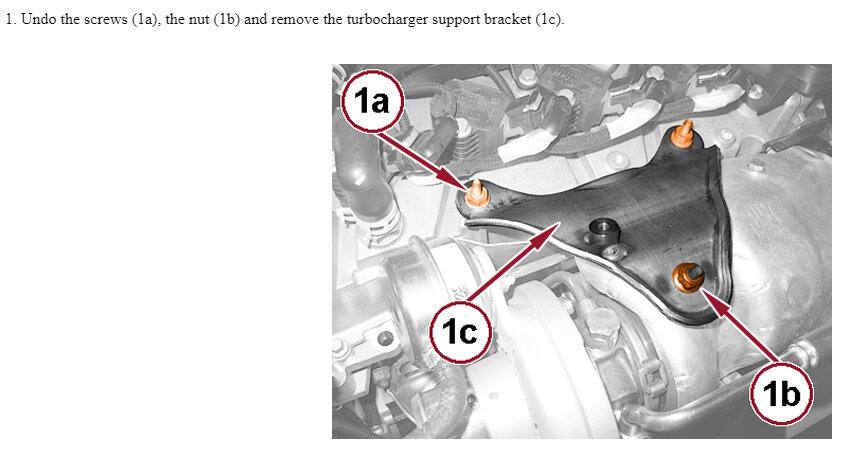 1. Undo the screws (1a), the nut (1b) and remove the turbocharger support bracket (1c).

1a

1c

1b