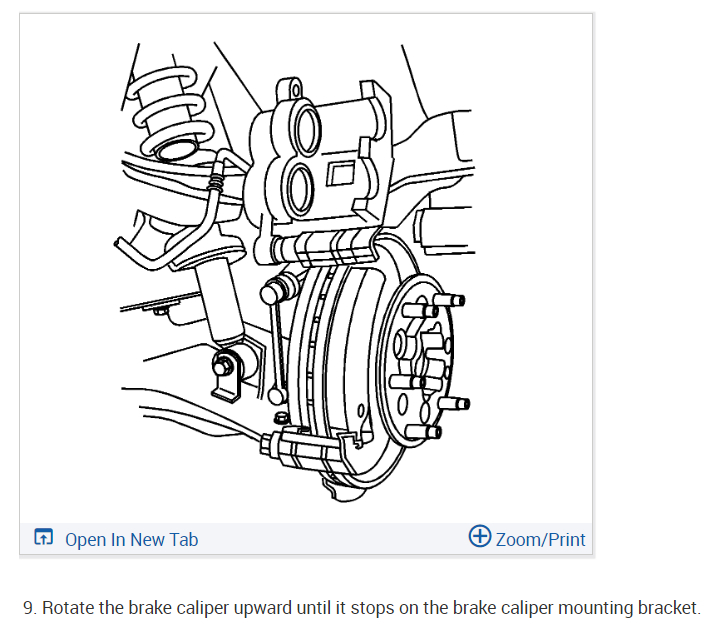 Open In New Tab

Zoom/Print

9. Rotate the brake caliper upward until it stops on the brake caliper mounting bracket.