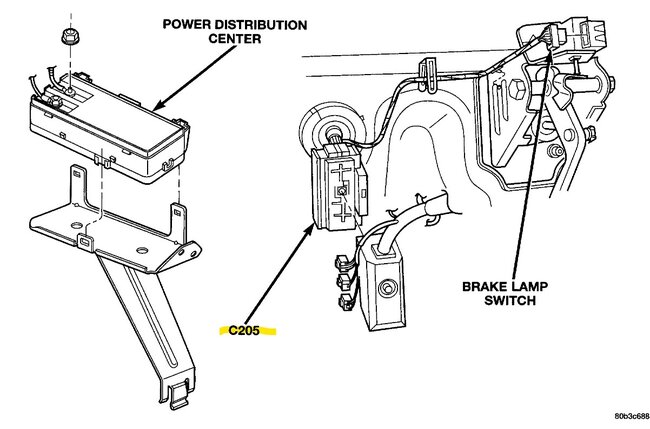 POWER DISTRIBUTION CENTER

BRAKE LAMP SWITCH

C205

80b3c688