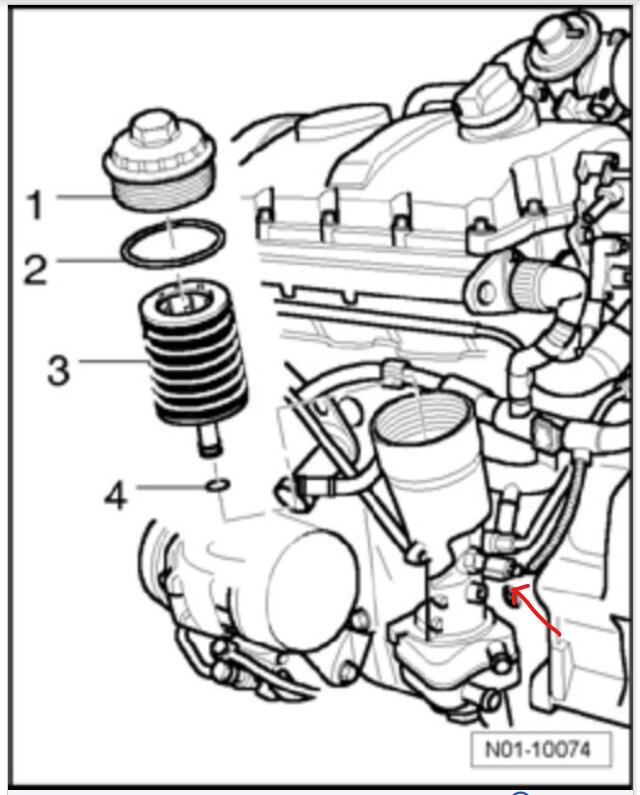 1
2
3
4
N01-10074