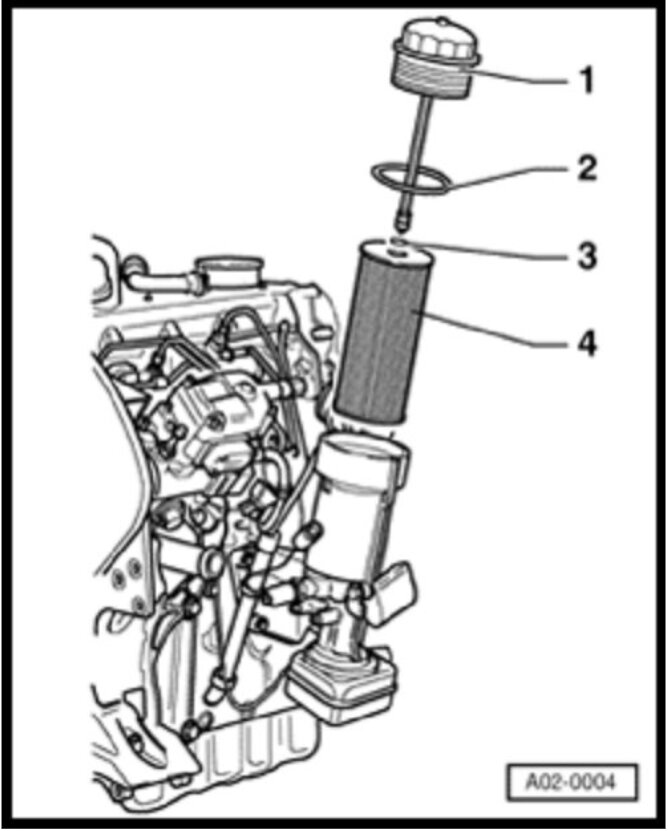 1
2
3
4
A02-0004