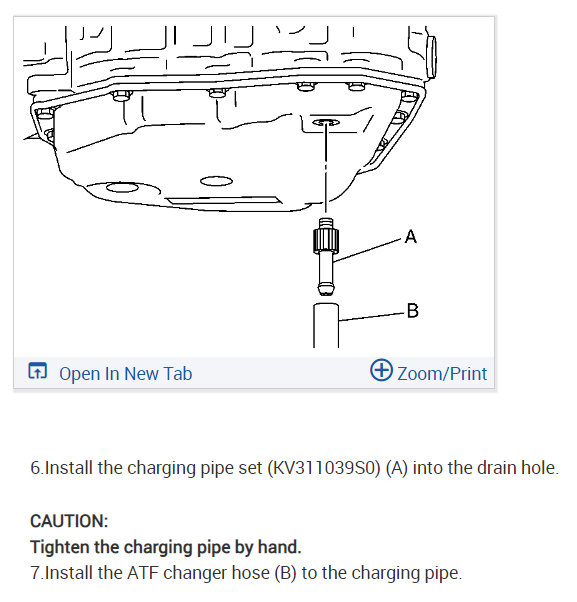 A

B

Open In New Tab

Zoom/Print

6.Install the charging pipe set (KV311039S0) (A) into the drain hole.

CAUTION:
Tighten the charging pipe by hand.
7.Install the ATF changer hose (B) to the charging pipe.