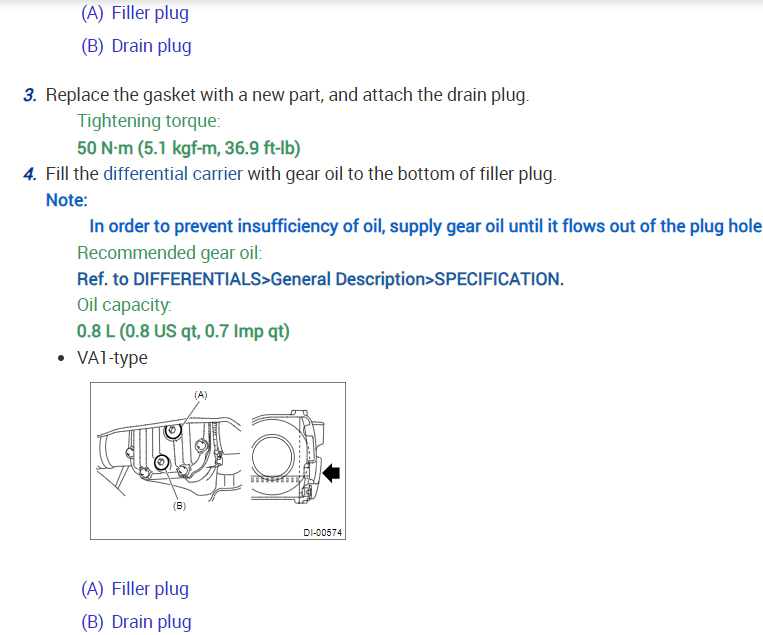 (A) Filler plug

(B) Drain plug

3. Replace the gasket with a new part, and attach the drain plug.

Tightening torque:

50 N·m (5.1 kgf-m, 36.9 ft-lb)

4. Fill the differential carrier with gear oil to the bottom of filler plug.

Note:

In order to prevent insufficiency of oil, supply gear oil until it flows out of the plug hole

Recommended gear oil:

Ref. to DIFFERENTIALS>General Description>SPECIFICATION.

Oil capacity:

0.8 L (0.8 US qt, 0.7 Imp qt)

• VA1-type

(A)

(B)

DI-00574

(A) Filler plug

(B) Drain plug