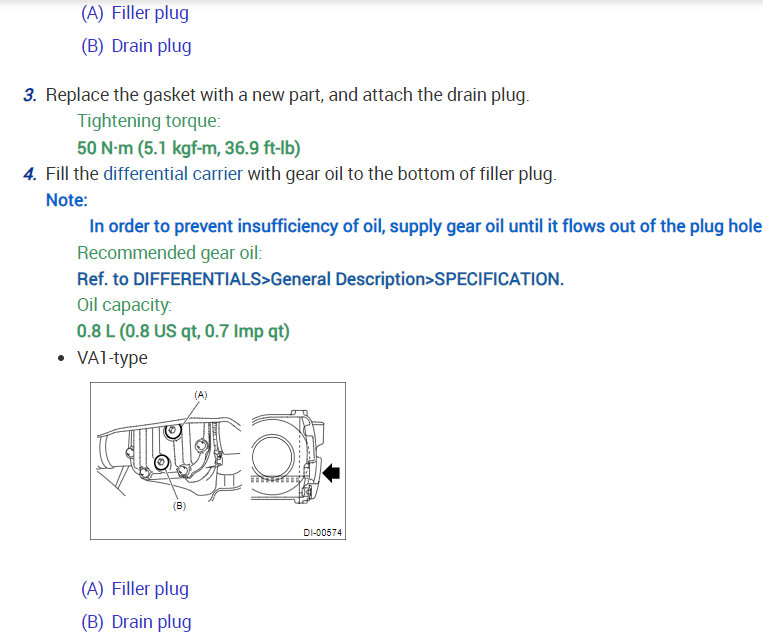 (A) Filler plug

(B) Drain plug

3. Replace the gasket with a new part, and attach the drain plug.

Tightening torque:

50 N·m (5.1 kgf-m, 36.9 ft-lb)

4. Fill the differential carrier with gear oil to the bottom of filler plug.

Note:

In order to prevent insufficiency of oil, supply gear oil until it flows out of the plug hole

Recommended gear oil:

Ref. to DIFFERENTIALS>General Description>SPECIFICATION.

Oil capacity:

0.8 L (0.8 US qt, 0.7 Imp qt)

• VA1-type

(A)

(B)

DI-00574

(A) Filler plug

(B) Drain plug