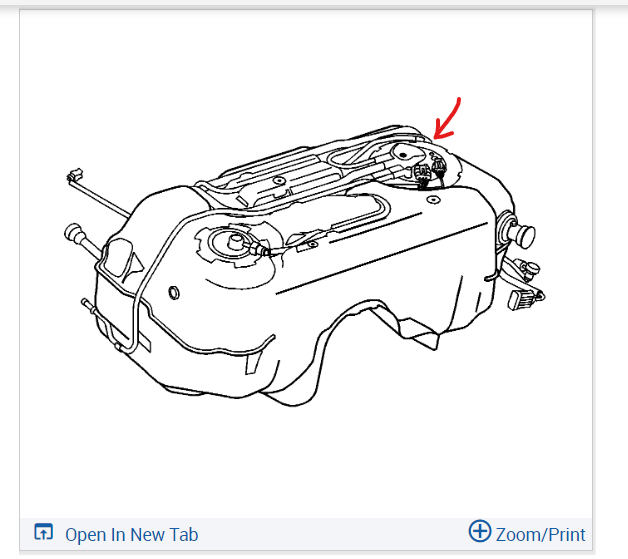 Open In New Tab

Zoom/Print