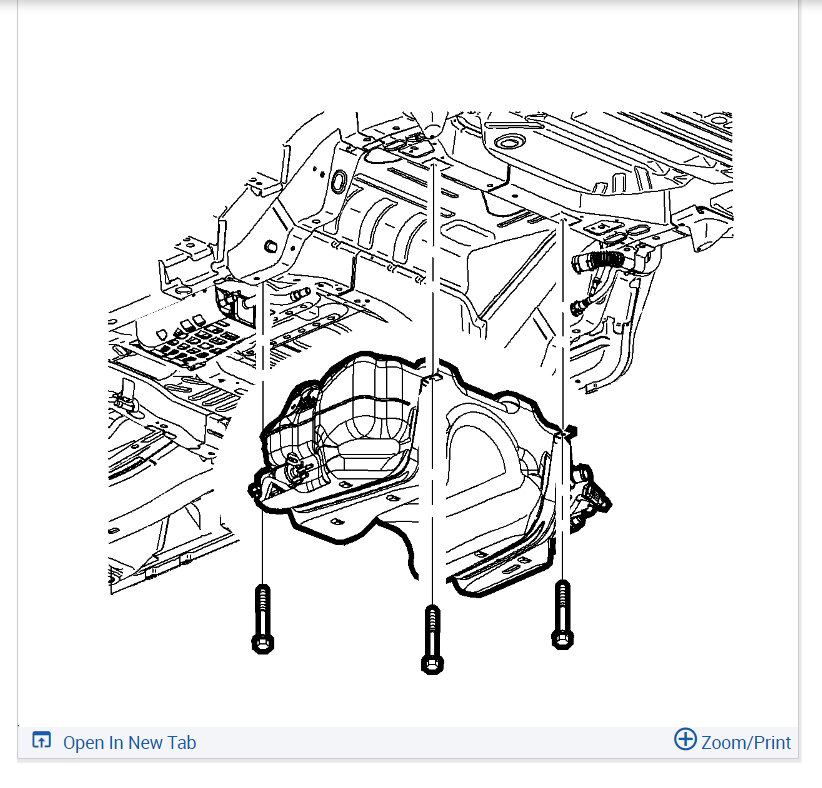 Open In New Tab

Zoom/Print