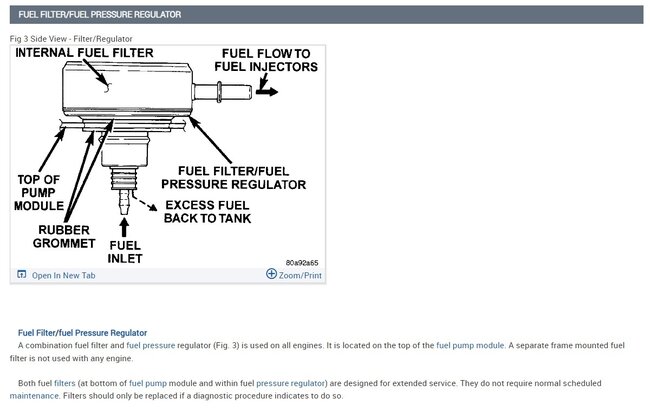 FUEL FILTER/FUEL PRESSURE REGULATOR

Fig 3 Side View - Filter/Regulator

INTERNAL FUEL FILTER

FUEL FLOW TO FUEL INJECTORS

TOP OF PUMP MODULE

FUEL FILTER/FUEL PRESSURE REGULATOR

EXCESS FUEL BACK TO TANK

RUBBER GROMMET

FUEL INLET

80a92a65

Open In New Tab

Zoom/Print

Fuel Filter/fuel Pressure Regulator

A combination fuel filter and fuel pressure regulator (Fig. 3) is used on all engines. It is located on the top of the fuel pump module. A separate frame mounted fuel filter is not used with any engine.

Both fuel filters (at bottom of fuel pump module and within fuel pressure regulator) are designed for extended service. They do not require normal scheduled maintenance. Filters should only be replaced if a diagnostic procedure indicates to do so.