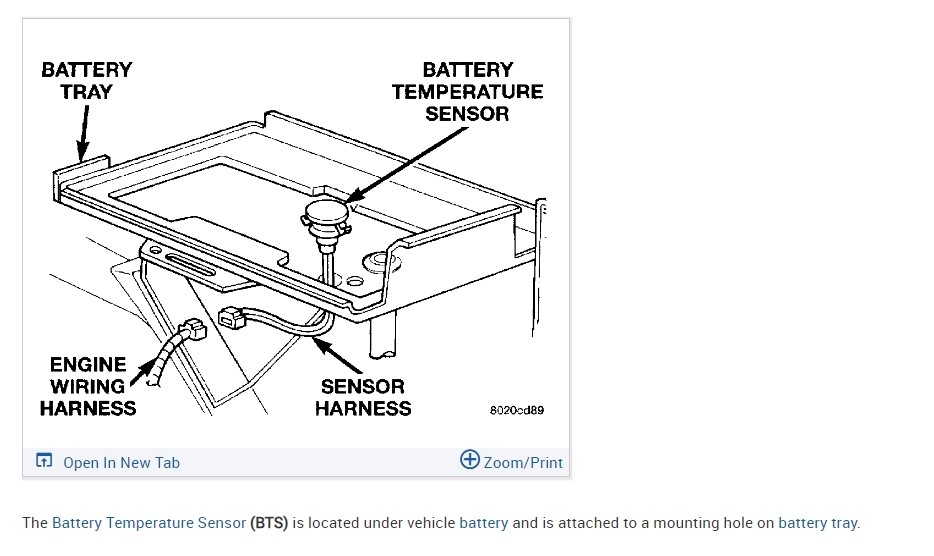 BATTERY TRAY

BATTERY TEMPERATURE SENSOR

ENGINE WIRING HARNESS

SENSOR HARNESS

8020cd89

Open In New Tab

Zoom/Print

The Battery Temperature Sensor (BTS) is located under vehicle battery and is attached to a mounting hole on battery tray.