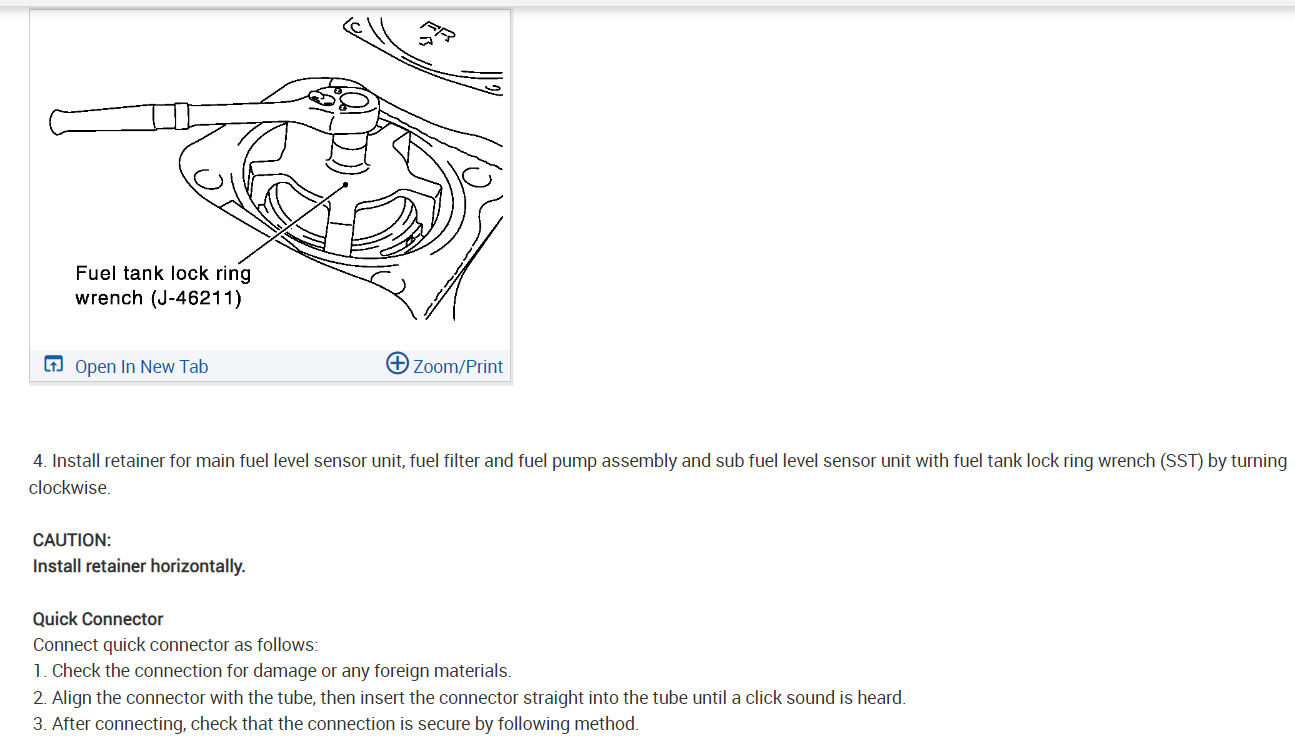 FR

Fuel tank lock ring wrench (J-46211)

Open In New Tab

Zoom/Print

4. Install retainer for main fuel level sensor unit, fuel filter and fuel pump assembly and sub fuel level sensor unit with fuel tank lock ring wrench (SST) by turning clockwise.

CAUTION:
Install retainer horizontally.

Quick Connector
Connect quick connector as follows:
1. Check the connection for damage or any foreign materials.
2. Align the connector with the tube, then insert the connector straight into the tube until a click sound is heard.
3. After connecting, check that the connection is secure by following method.