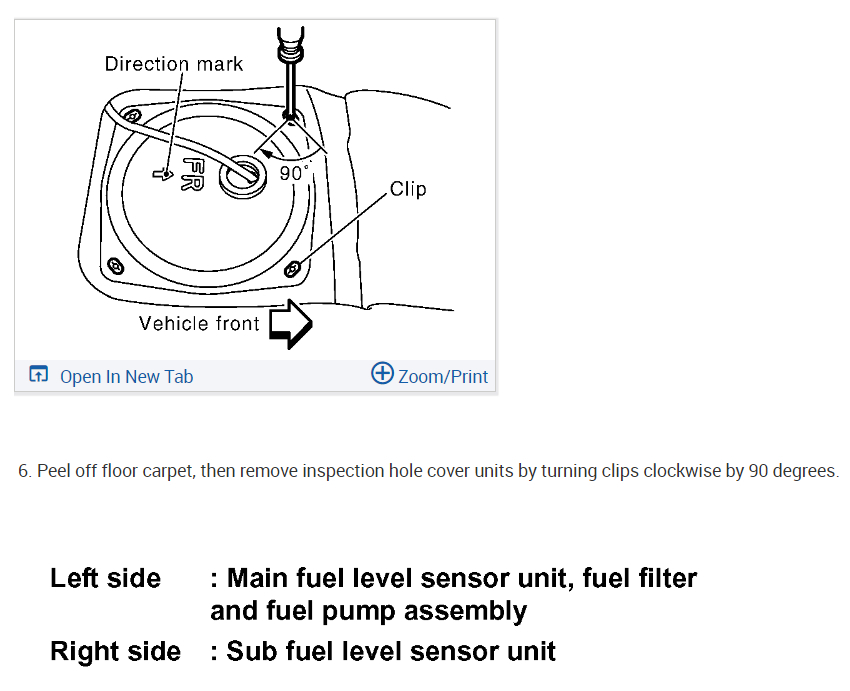 Direction mark

FR

90°

Clip

Vehicle front

Open In New Tab

Zoom/Print

6. Peel off floor carpet, then remove inspection hole cover units by turning clips clockwise by 90 degrees.

Left side : Main fuel level sensor unit, fuel filter and fuel pump assembly

Right side : Sub fuel level sensor unit