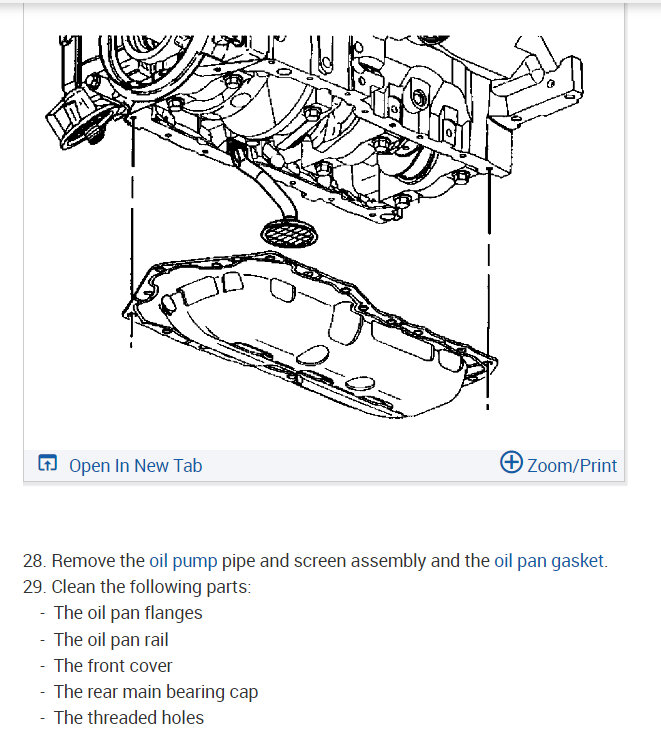 Open In New Tab

Zoom/Print

28. Remove the oil pump pipe and screen assembly and the oil pan gasket.
29. Clean the following parts:
- The oil pan flanges
- The oil pan rail
- The front cover
- The rear main bearing cap
- The threaded holes