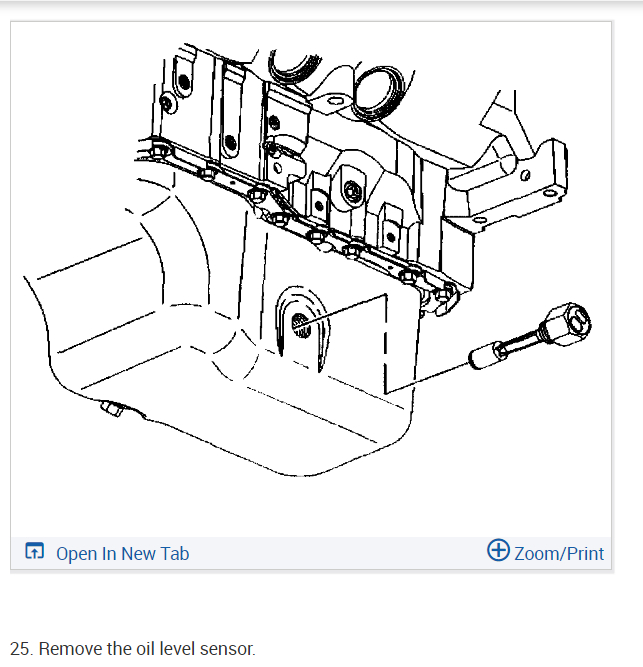 Open In New Tab

Zoom/Print

25. Remove the oil level sensor.