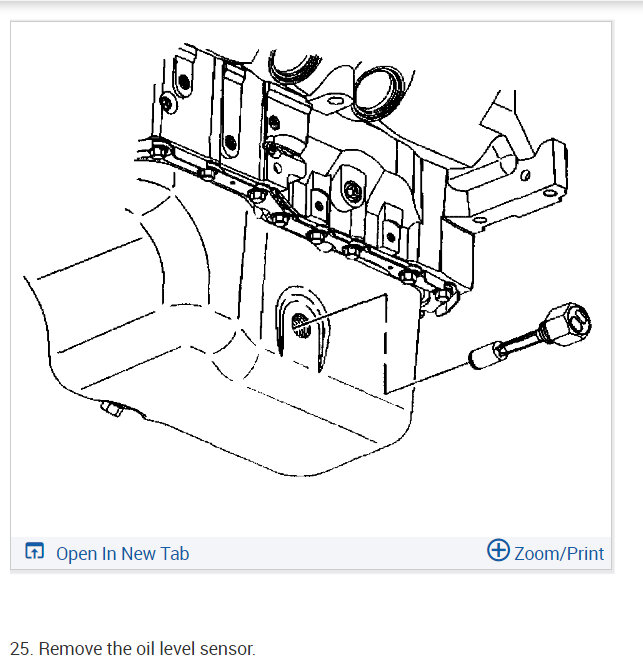 Open In New Tab

Zoom/Print

25. Remove the oil level sensor.