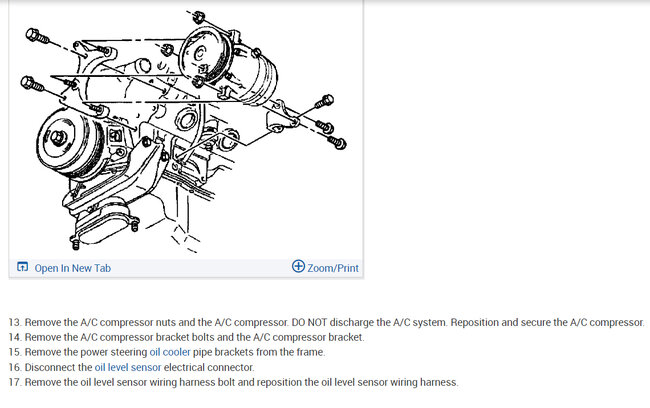 Open In New Tab

Zoom/Print

13. Remove the A/C compressor nuts and the A/C compressor. DO NOT discharge the A/C system. Reposition and secure the A/C compressor.
14. Remove the A/C compressor bracket bolts and the A/C compressor bracket.
15. Remove the power steering oil cooler pipe brackets from the frame.
16. Disconnect the oil level sensor electrical connector.
17. Remove the oil level sensor wiring harness bolt and reposition the oil level sensor wiring harness.