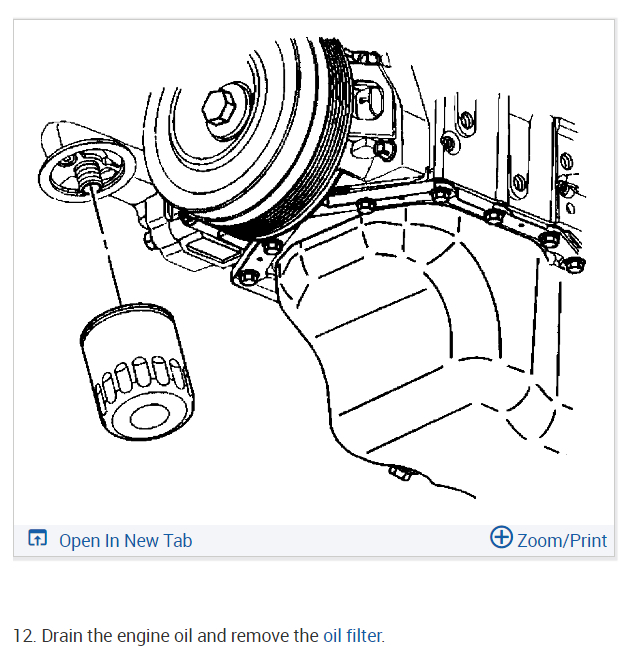 Open In New Tab

Zoom/Print

12. Drain the engine oil and remove the oil filter.