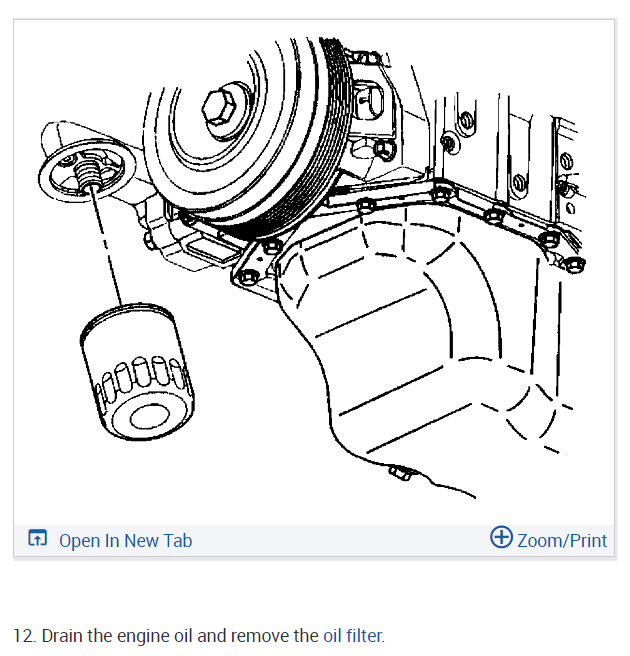 Open In New Tab

Zoom/Print

12. Drain the engine oil and remove the oil filter.