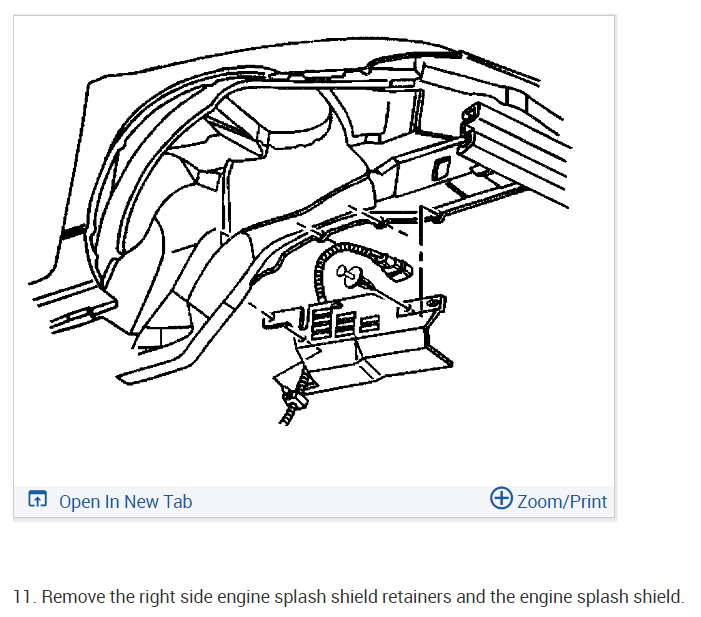 Open In New Tab

Zoom/Print

11. Remove the right side engine splash shield retainers and the engine splash shield.