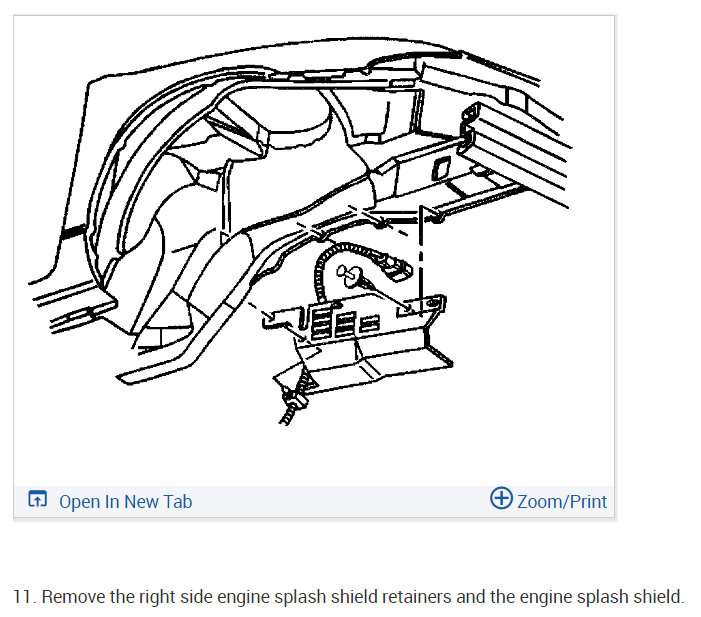 Open In New Tab

Zoom/Print

11. Remove the right side engine splash shield retainers and the engine splash shield.