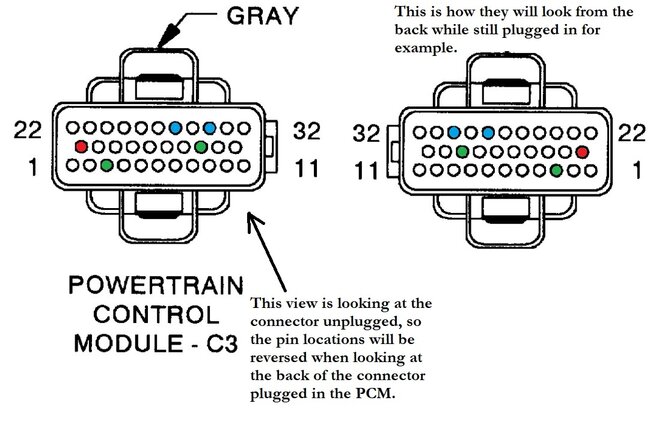 GRAY

This is how they will look from the back while still plugged in for example.

22
1
32
11

32
11
22
1

POWERTRAIN CONTROL MODULE - C3

This view is looking at the connector unplugged, so the pin locations will be reversed when looking at the back of the connector plugged in the PCM.