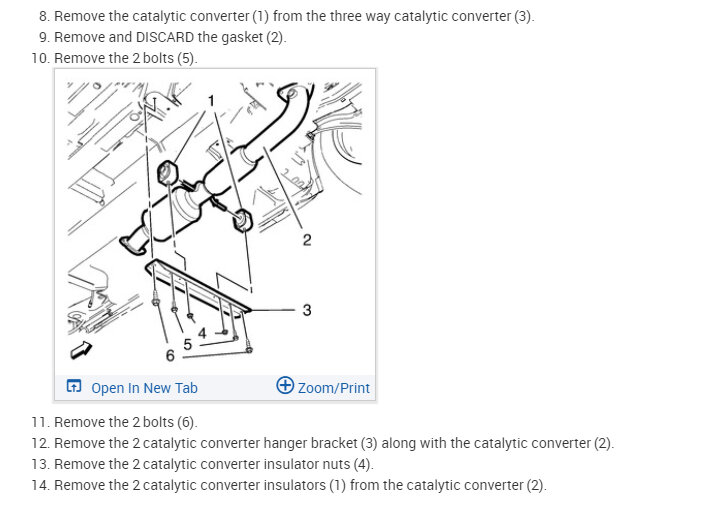 8. Remove the catalytic converter (1) from the three way catalytic converter (3).
9. Remove and DISCARD the gasket (2).
10. Remove the 2 bolts (5).

1
2
3
4
5
6

Open In New Tab
Zoom/Print

11. Remove the 2 bolts (6).
12. Remove the 2 catalytic converter hanger bracket (3) along with the catalytic converter (2).
13. Remove the 2 catalytic converter insulator nuts (4).
14. Remove the 2 catalytic converter insulators (1) from the catalytic converter (2).