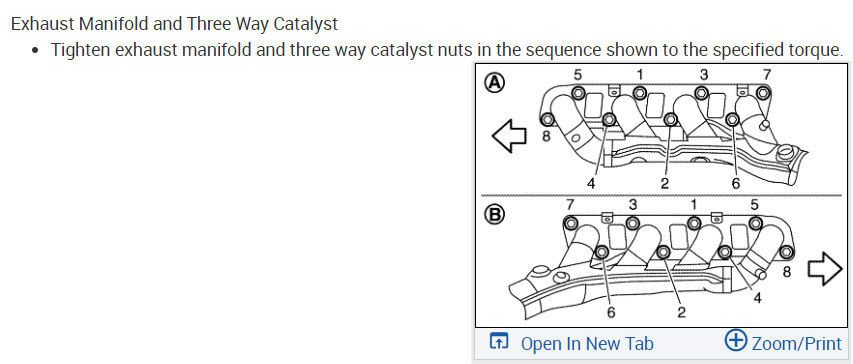 Exhaust Manifold and Three Way Catalyst

• Tighten exhaust manifold and three way catalyst nuts in the sequence shown to the specified torque.

A
5 1 3 7
8
4 2 6

B
7 3 1 5
8
6 2 4

Open In New Tab
Zoom/Print