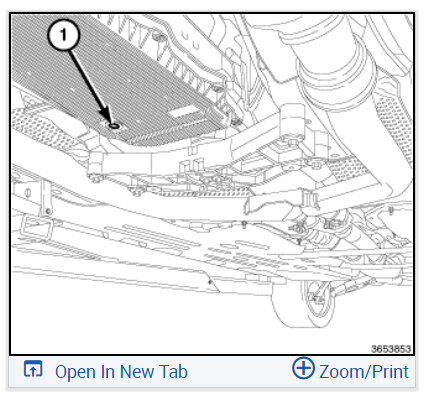 1

3653853

Open In New Tab

Zoom/Print