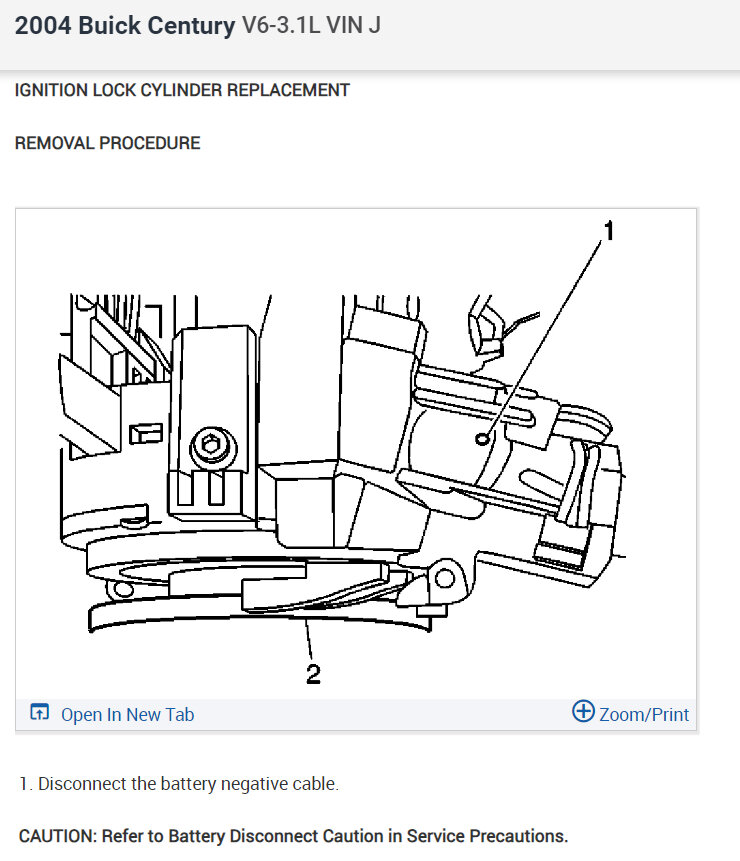 2004 Buick Century V6-3.1L VIN J

IGNITION LOCK CYLINDER REPLACEMENT

REMOVAL PROCEDURE

1

2

Open In New Tab

Zoom/Print

1. Disconnect the battery negative cable.

CAUTION: Refer to Battery Disconnect Caution in Service Precautions.