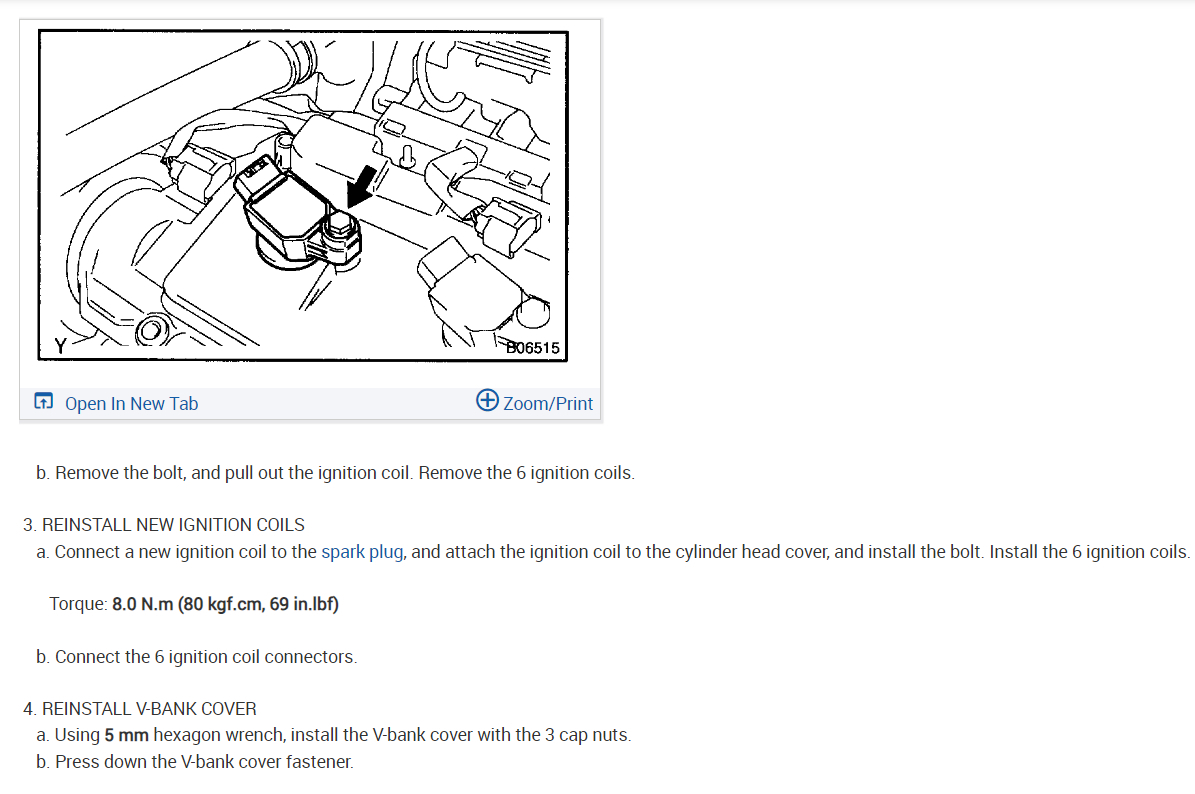 Y

B06515

Open In New Tab

Zoom/Print

b. Remove the bolt, and pull out the ignition coil. Remove the 6 ignition coils.

3. REINSTALL NEW IGNITION COILS
a. Connect a new ignition coil to the spark plug, and attach the ignition coil to the cylinder head cover, and install the bolt. Install the 6 ignition coils.

Torque: 8.0 N.m (80 kgf.cm, 69 in.lbf)

b. Connect the 6 ignition coil connectors.

4. REINSTALL V-BANK COVER
a. Using 5 mm hexagon wrench, install the V-bank cover with the 3 cap nuts.
b. Press down the V-bank cover fastener.