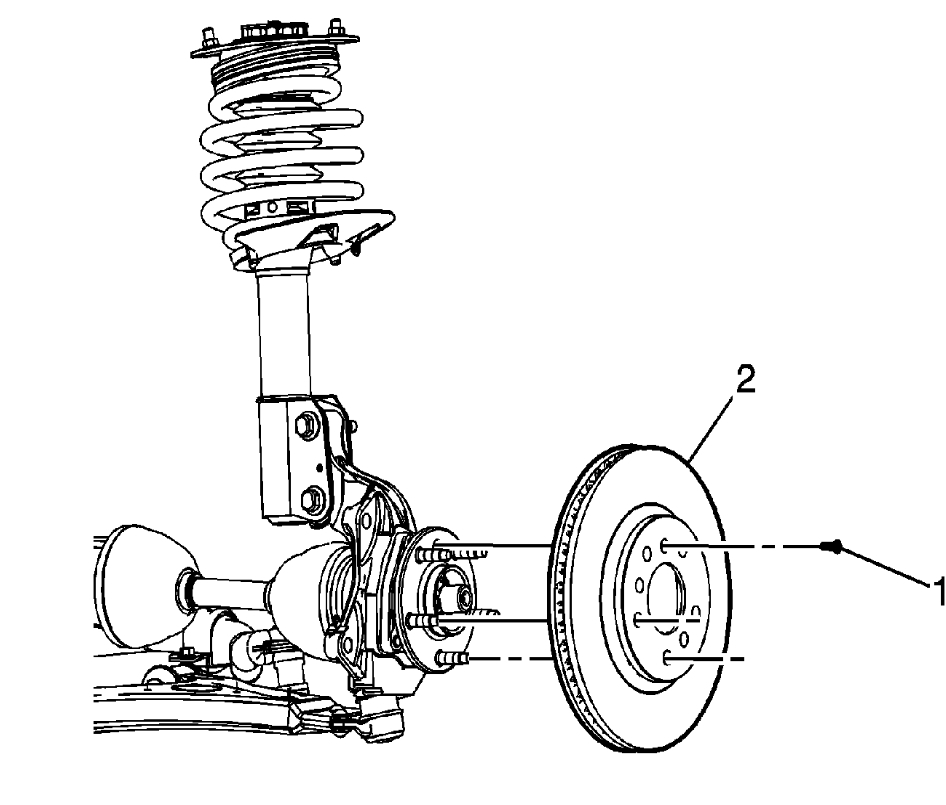 2
1