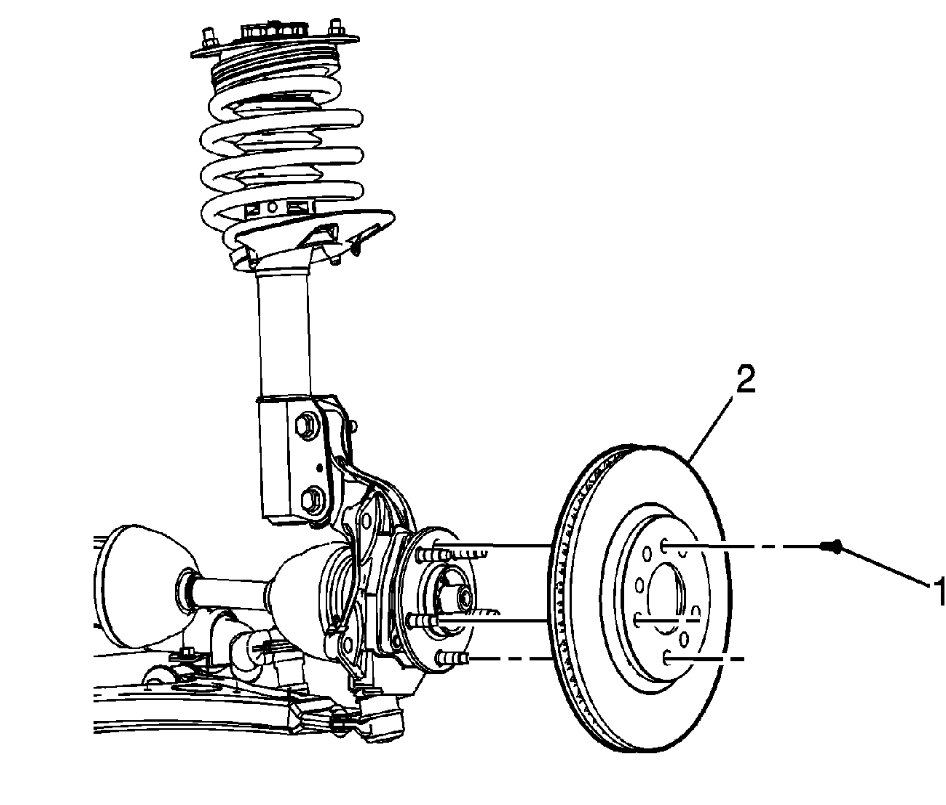 2
1