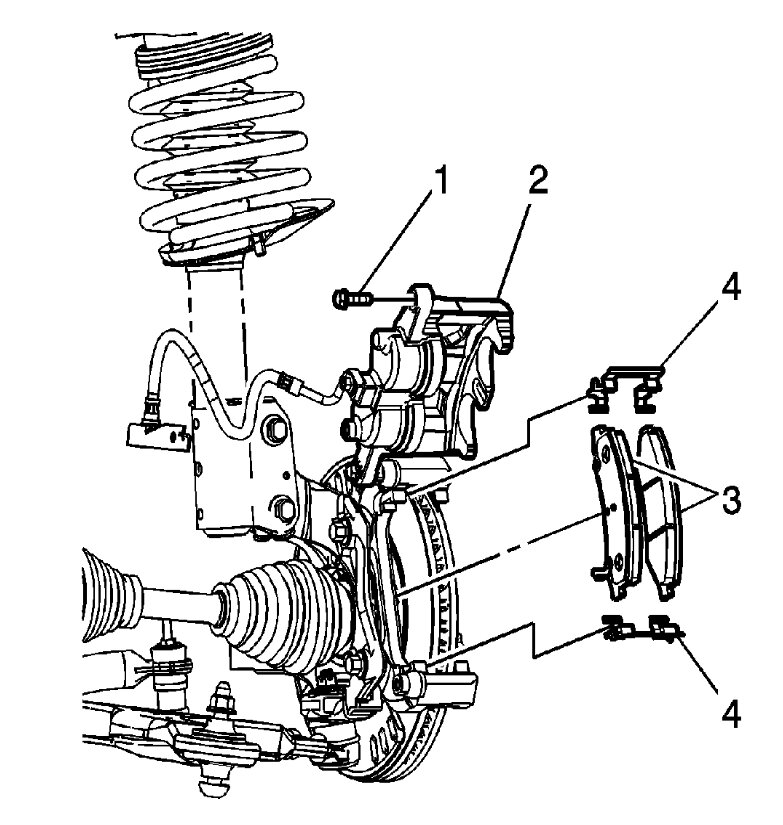 1
2
4
3
4