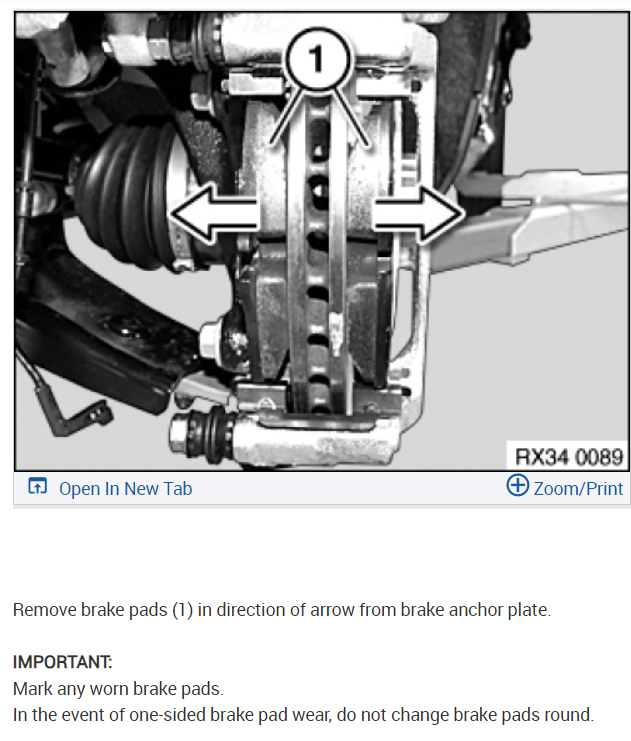 1

RX34 0089

Open In New Tab

Zoom/Print

Remove brake pads (1) in direction of arrow from brake anchor plate.

IMPORTANT:
Mark any worn brake pads.
In the event of one-sided brake pad wear, do not change brake pads round.